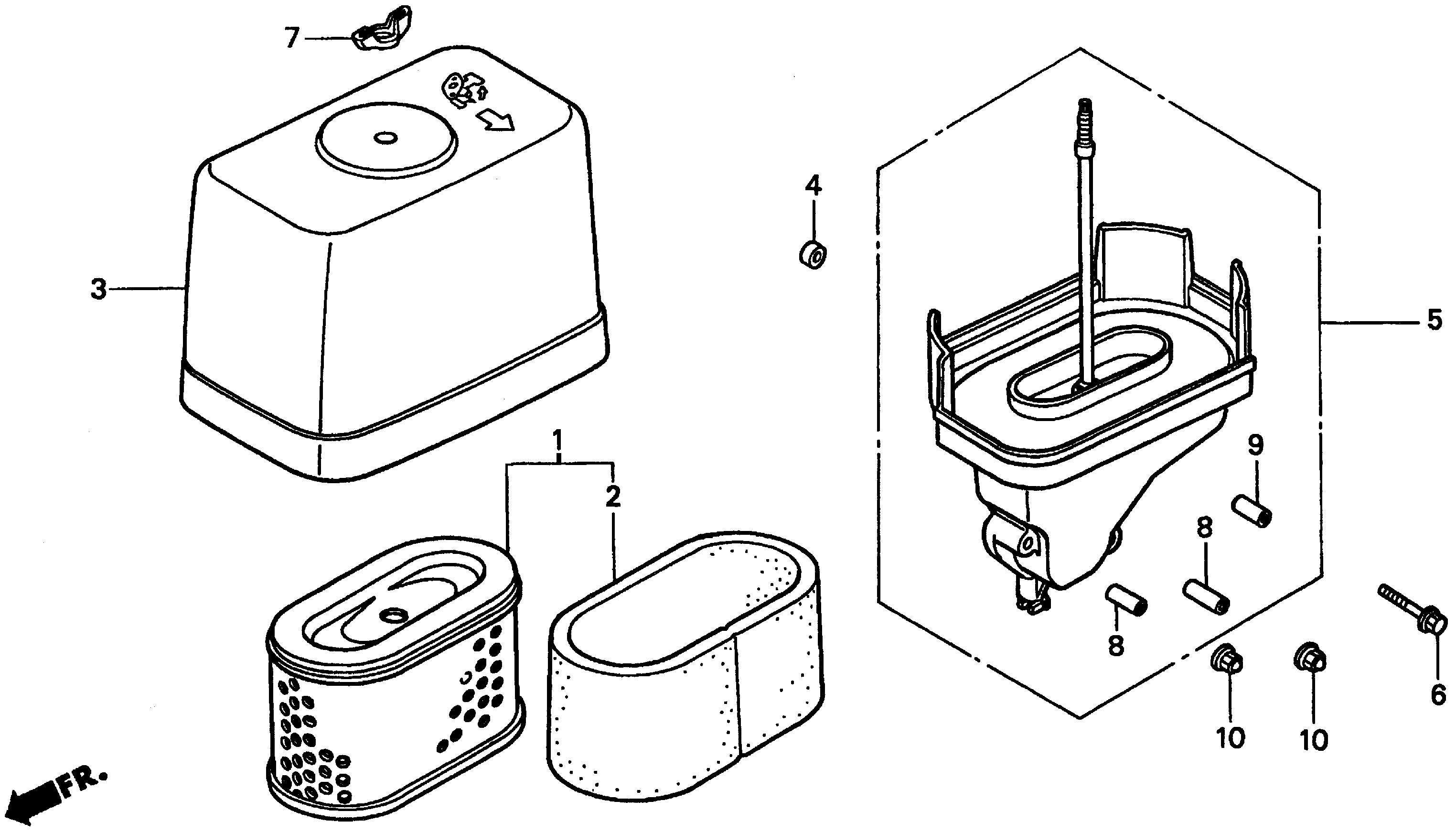 7
3
4
5
1
2
9
8
8
6
10
10
FR.